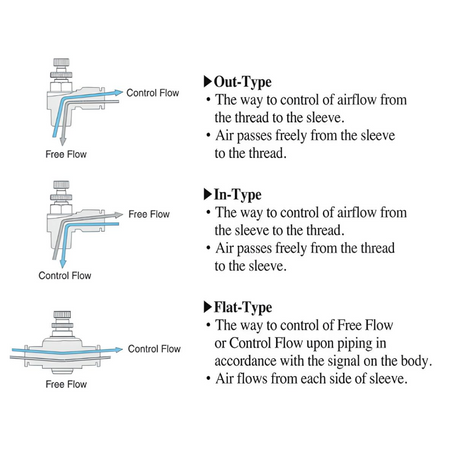 Control Flow

Free Flow

▶Out-Type
• The way to control of airflow from the thread to the sleeve.
• Air passes freely from the sleeve to the thread.

Free Flow

Control Flow

▶In-Type
• The way to control of airflow from the sleeve to the thread.
• Air passes freely from the thread to the sleeve.

Control Flow

Free Flow

▶Flat-Type
• The way to control of Free Flow or Control Flow upon piping in accordance with the signal on the body.
• Air flows from each side of sleeve.