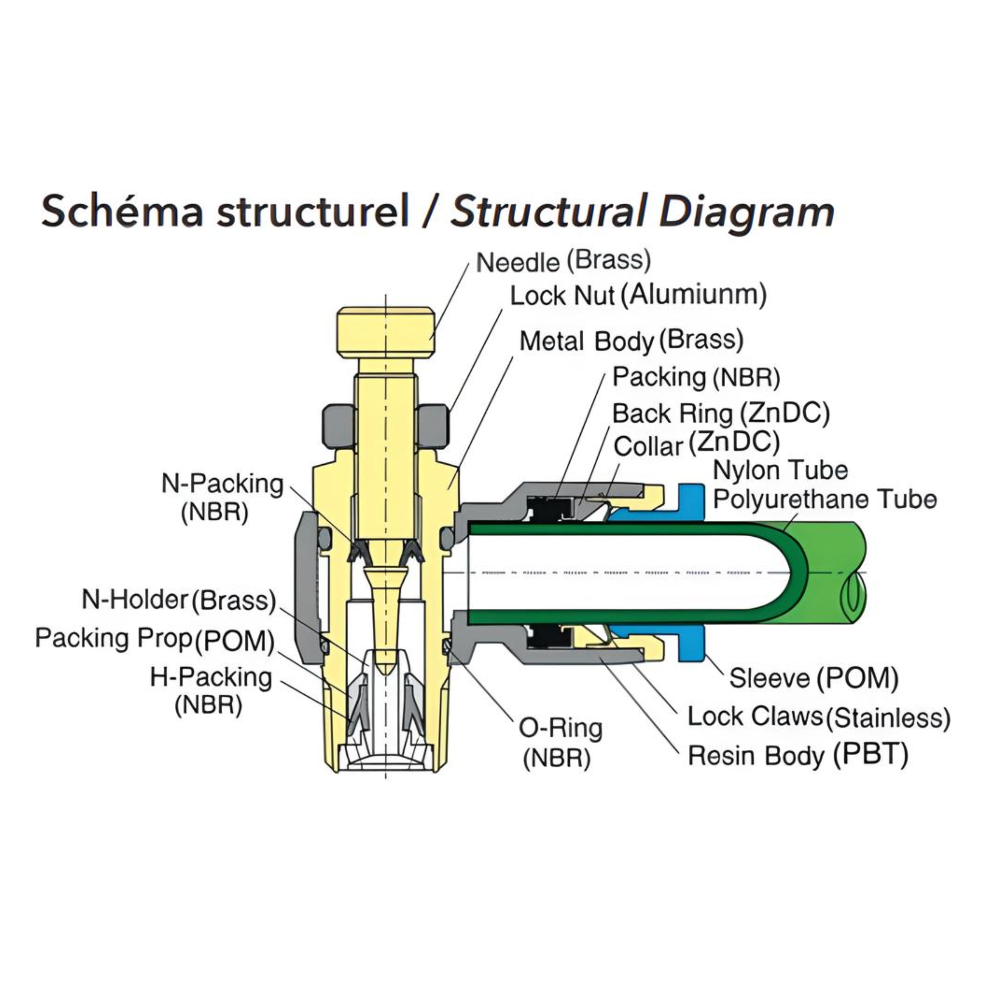 Schéma structurel / Structural Diagram

Needle (Brass)
Lock Nut (Alumiunm)
Metal Body (Brass)
Packing (NBR)
Back Ring (ZnDC)
Collar (ZnDC)
Nylon Tube
Polyurethane Tube
N-Packing (NBR)
N-Holder (Brass)
Packing Prop (POM)
H-Packing (NBR)
O-Ring (NBR)
Sleeve (POM)
Lock Claws (Stainless)
Resin Body (PBT)