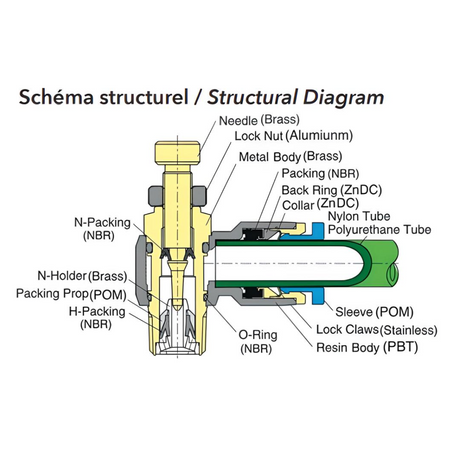 Schéma structurel / Structural Diagram

Needle (Brass)
Lock Nut (Alumiunm)
Metal Body (Brass)
Packing (NBR)
Back Ring (ZnDC)
Collar (ZnDC)
Nylon Tube
Polyurethane Tube
N-Packing
(NBR)
N-Holder (Brass)
Packing Prop (POM)
H-Packing
(NBR)
O-Ring
(NBR)
Sleeve (POM)
Lock Claws (Stainless)
Resin Body (PBT)