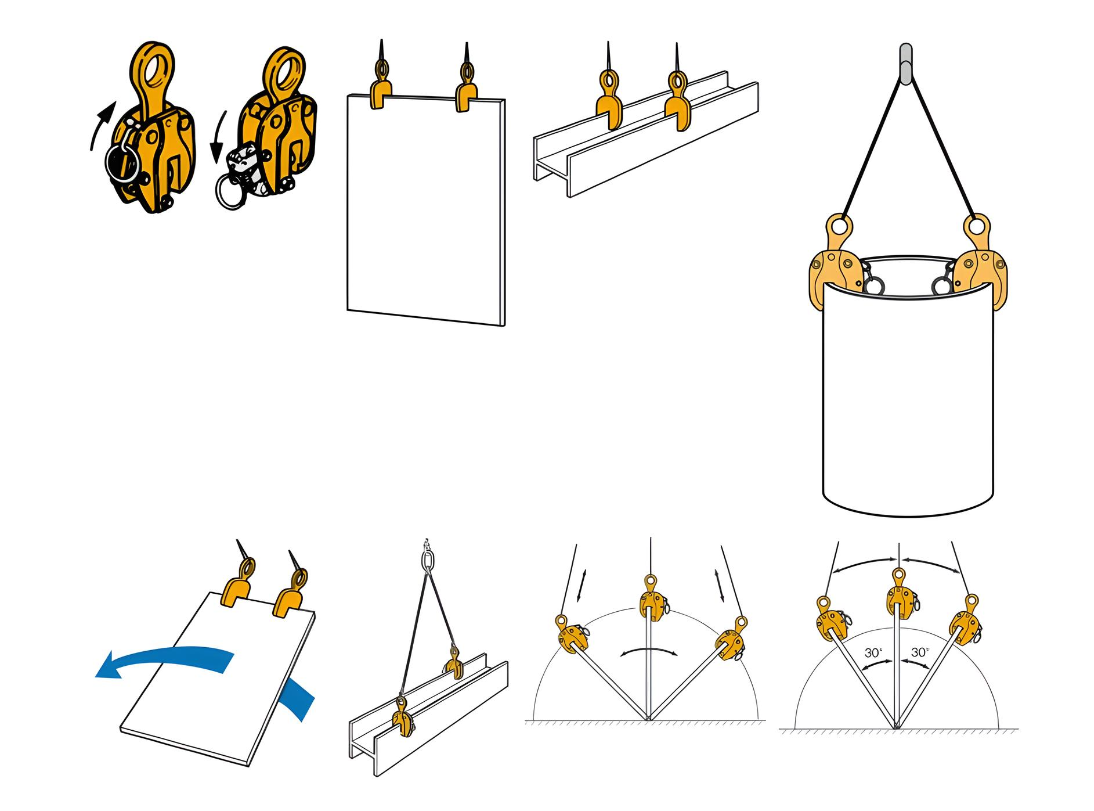 30°
30°