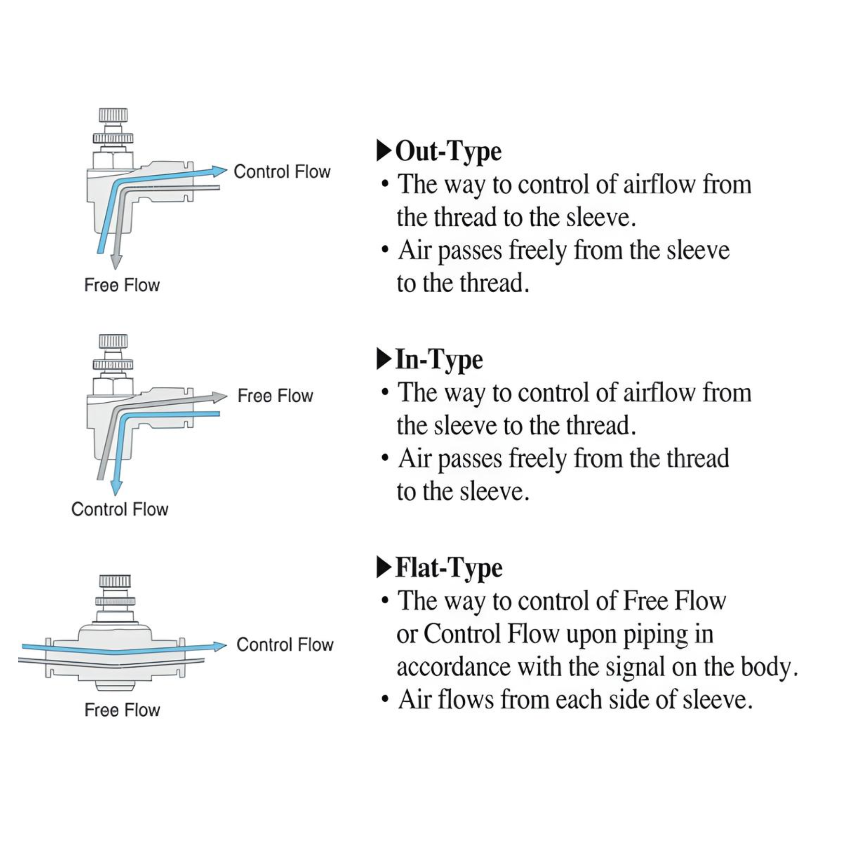 Control Flow

Free Flow

▶Out-Type
• The way to control of airflow from the thread to the sleeve.
• Air passes freely from the sleeve to the thread.

Free Flow

Control Flow

▶In-Type
• The way to control of airflow from the sleeve to the thread.
• Air passes freely from the thread to the sleeve.

Control Flow

Free Flow

▶Flat-Type
• The way to control of Free Flow or Control Flow upon piping in accordance with the signal on the body.
• Air flows from each side of sleeve.